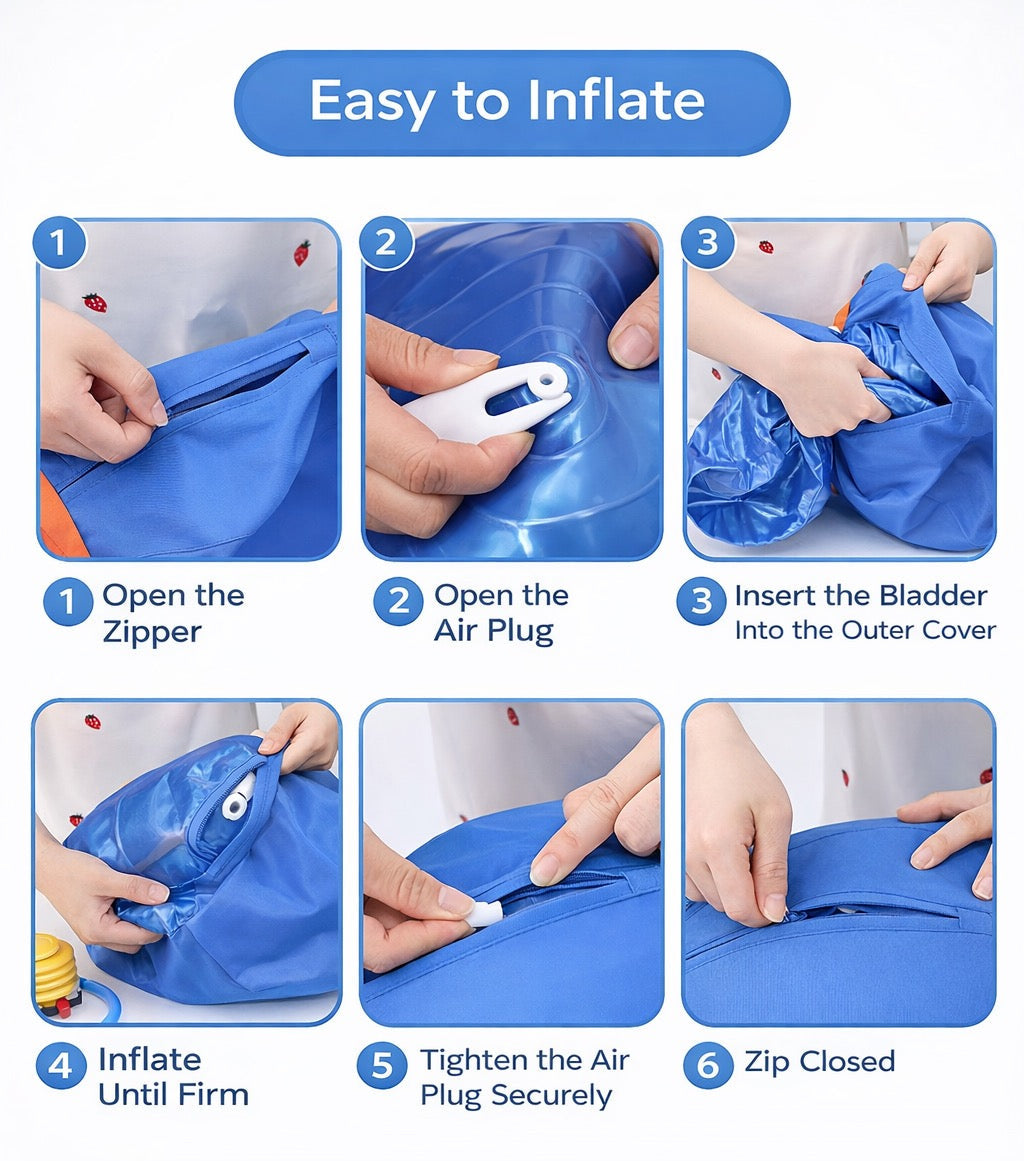 Easy to Inflate

1

2

3

1 Open the Zipper

2 Open the Air Plug

3 Insert the Bladder Into the Outer Cover

4 Inflate Until Firm

5 Tighten the Air Plug Securely

6 Zip Closed