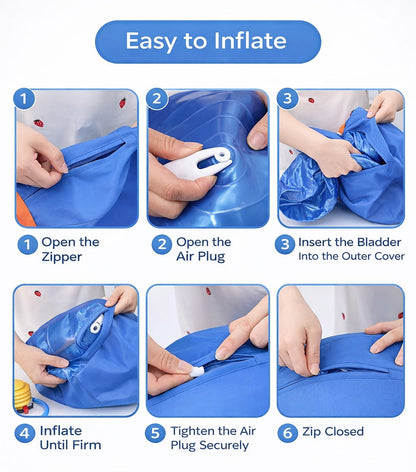 Easy to Inflate

1

2

3

1 Open the Zipper

2 Open the Air Plug

3 Insert the Bladder Into the Outer Cover

4 Inflate Until Firm

5 Tighten the Air Plug Securely

6 Zip Closed